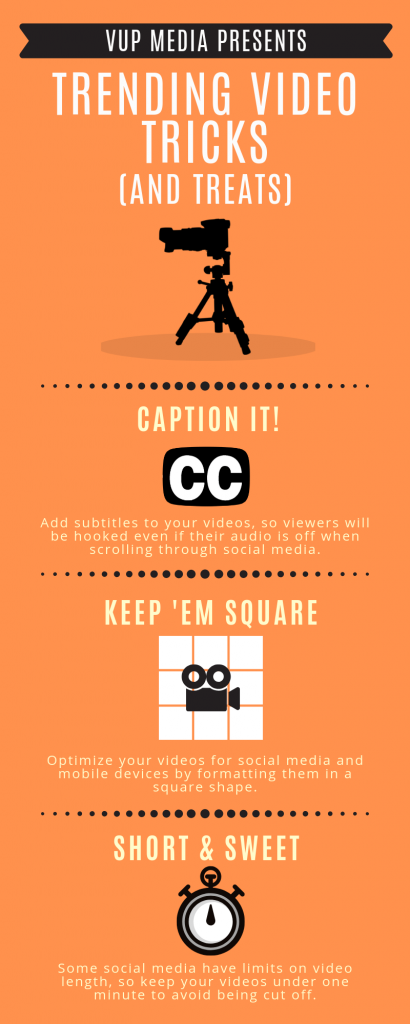 VUP MEDIA PRESENTS

TRENDING VIDEO TRICKS
(AND TREATS)

CAPTION IT!

CC

Add subtitles to your videos, so viewers will be hooked even if their audio is off when scrolling through social media.

KEEP 'EM SQUARE

Optimize your videos for social media and mobile devices by formatting them in a square shape.

SHORT & SWEET

Some social media have limits on video length, so keep your videos under one minute to avoid being cut off.