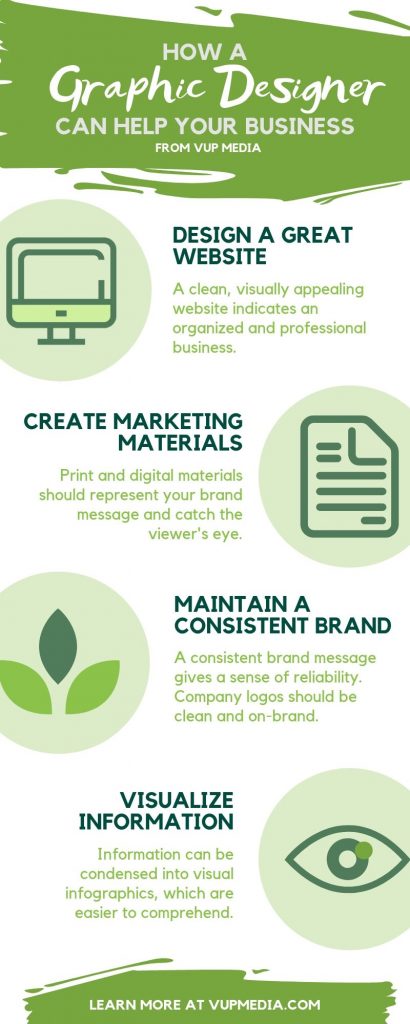 HOW A
Graphic Designer
CAN HELP YOUR BUSINESS
FROM VUP MEDIA

DESIGN A GREAT WEBSITE

A clean, visually appealing website indicates an organized and professional business.

CREATE MARKETING MATERIALS

Print and digital materials should represent your brand message and catch the viewer's eye.

MAINTAIN A CONSISTENT BRAND

A consistent brand message gives a sense of reliability. Company logos should be clean and on-brand.

VISUALIZE INFORMATION

Information can be condensed into visual infographics, which are easier to comprehend.

LEARN MORE AT VUPMEDIA.COM