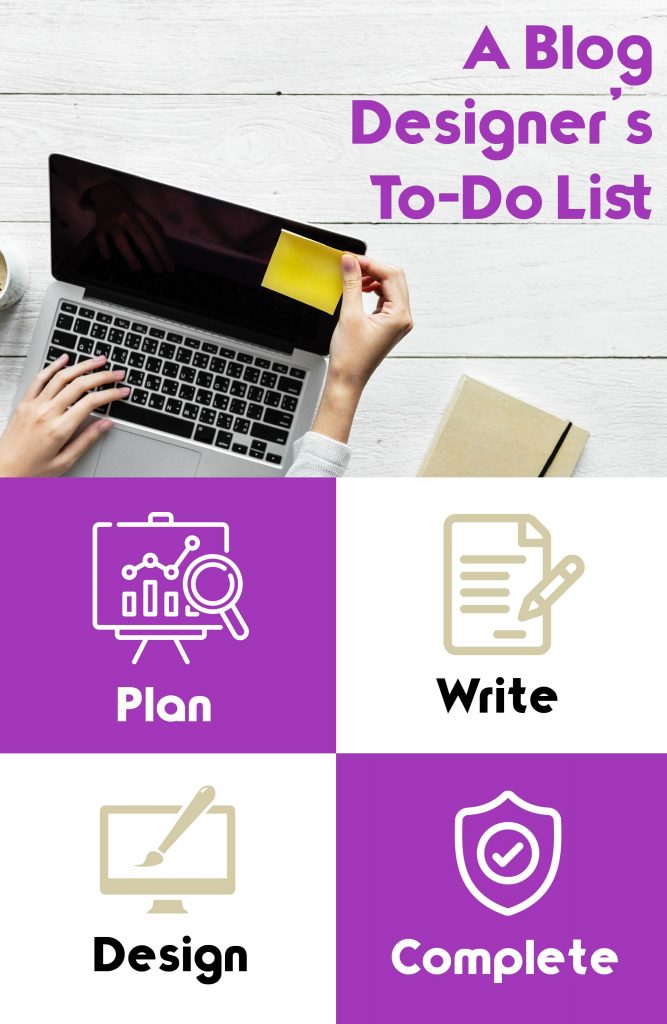 A Blog Designer's To-Do List

Plan

Write

Design

Complete