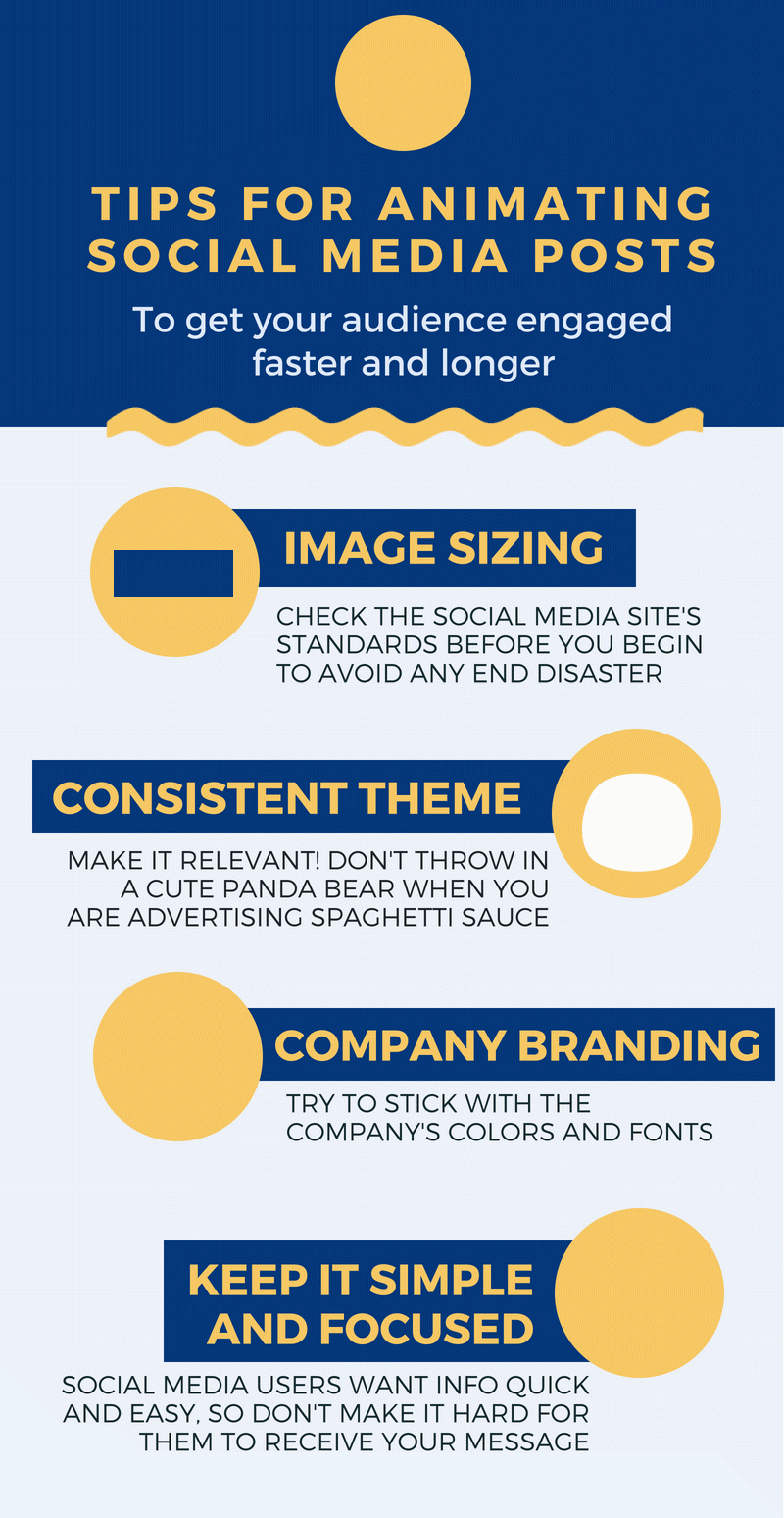 TIPS FOR ANIMATING SOCIAL MEDIA POSTS

To get your audience engaged faster and longer

IMAGE SIZING

CHECK THE SOCIAL MEDIA SITE'S STANDARDS BEFORE YOU BEGIN TO AVOID ANY END DISASTER

CONSISTENT THEME

MAKE IT RELEVANT! DON'T THROW IN A CUTE PANDA BEAR WHEN YOU ARE ADVERTISING SPAGHETTI SAUCE

COMPANY BRANDING

TRY TO STICK WITH THE COMPANY'S COLORS AND FONTS

KEEP IT SIMPLE AND FOCUSED

SOCIAL MEDIA USERS WANT INFO QUICK AND EASY, SO DON'T MAKE IT HARD FOR THEM TO RECEIVE YOUR MESSAGE